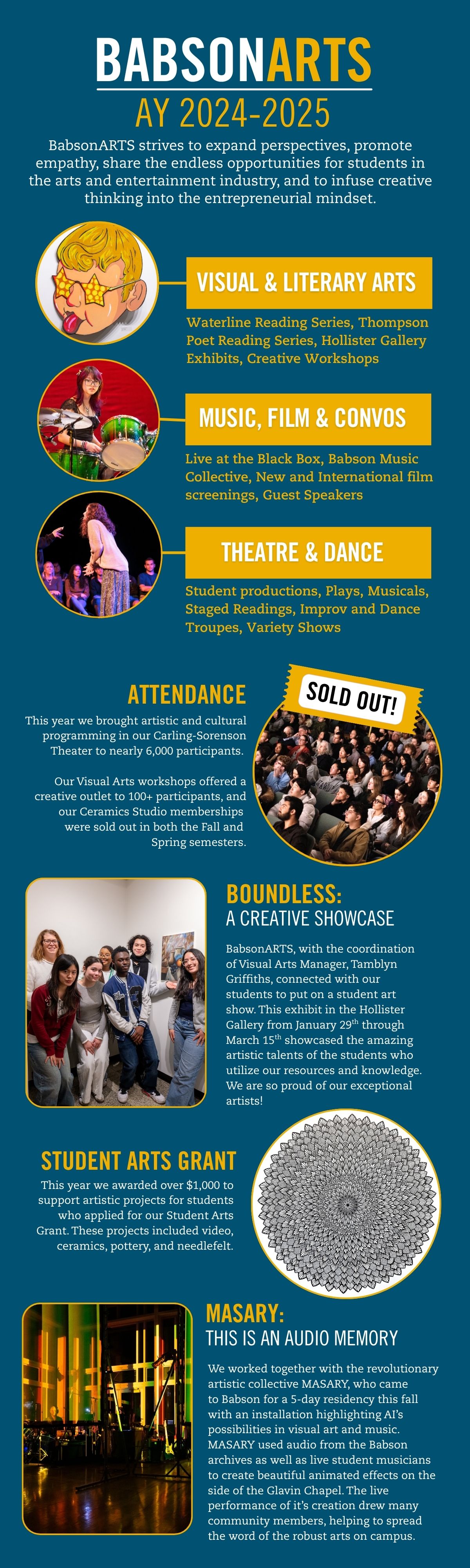 BABSONARTS
AY 2024-2025

BabsonARTS strives to expand perspectives, promote empathy, share the endless opportunities for students in the arts and entertainment industry, and to infuse creative thinking into the entrepreneurial mindset.

VISUAL & LITERARY ARTS

Waterline Reading Series, Thompson Poet Reading Series, Hollister Gallery Exhibits, Creative Workshops

MUSIC, FILM & CONVOS

Live at the Black Box, Babson Music Collective, New and International film screenings, Guest Speakers

THEATRE & DANCE

Student productions, Plays, Musicals, Staged Readings, Improv and Dance Troupes, Variety Shows

ATTENDANCE

This year we brought artistic and cultural programming in our Carling-Sorenson Theater to nearly 6,000 participants.

Our Visual Arts workshops offered a creative outlet to 100+ participants, and our Ceramics Studio memberships were sold out in both the Fall and Spring semesters.

SOLD OUT!

BOUNDLESS:
A CREATIVE SHOWCASE

BabsonARTS, with the coordination of Visual Arts Manager, Tamblyn Griffiths, connected with our students to put on a student art show. This exhibit in the Hollister Gallery from January 29$^{th}$ through March 15$^{th}$ showcased the amazing artistic talents of the students who utilize our resources and knowledge. We are so proud of our exceptional artists!

STUDENT ARTS GRANT

This year we awarded over $1,000 to support artistic projects for students who applied for our Student Arts Grant. These projects included video, ceramics, pottery, and needlefelt.

MASARY:
THIS IS AN AUDIO MEMORY

We worked together with the revolutionary artistic collective MASARY, who came to Babson for a 5-day residency this fall with an installation highlighting AI's possibilities in visual art and music. MASARY used audio from the Babson archives as well as live student musicians to create beautiful animated effects on the side of the Glavin Chapel. The live performance of it's creation drew many community members, helping to spread the word of the robust arts on campus.